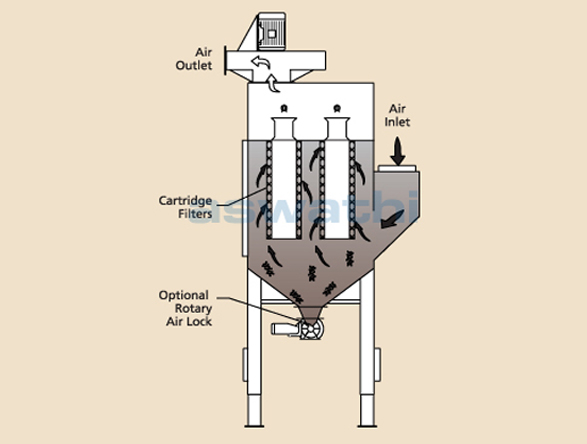 Air Outlet

Air Inlet

Cartridge Filters

aswathi

Optional Rotary Air Lock